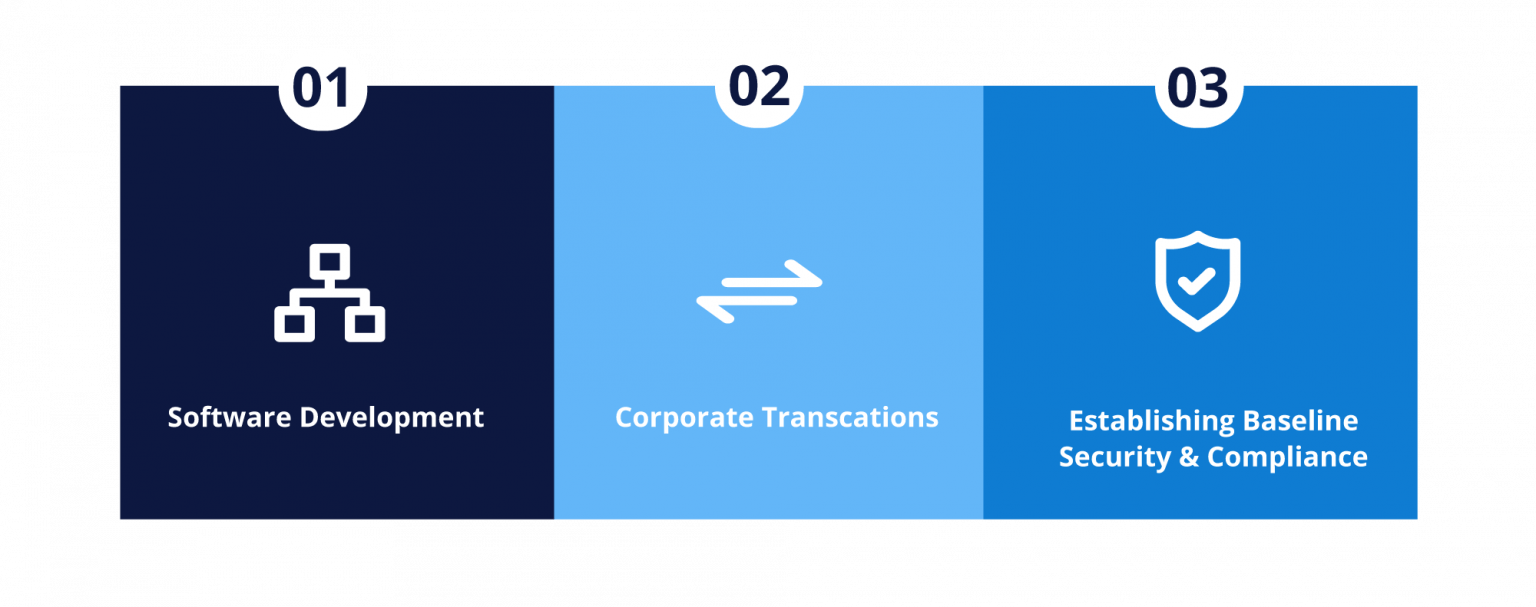 01

Software Development

02

Corporate Transcations

03

Establishing Baseline Security & Compliance